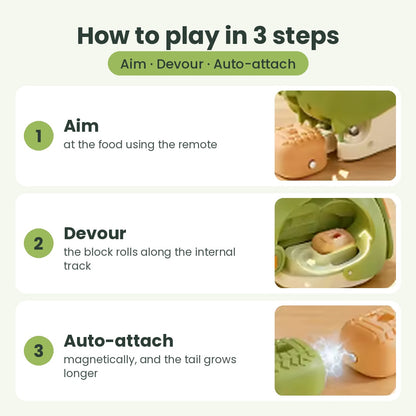 How to play in 3 steps

Aim · Devour · Auto-attach

1

Aim

at the food using the remote

2

Devour

the block rolls along the internal track

3

Auto-attach

magnetically, and the tail grows longer