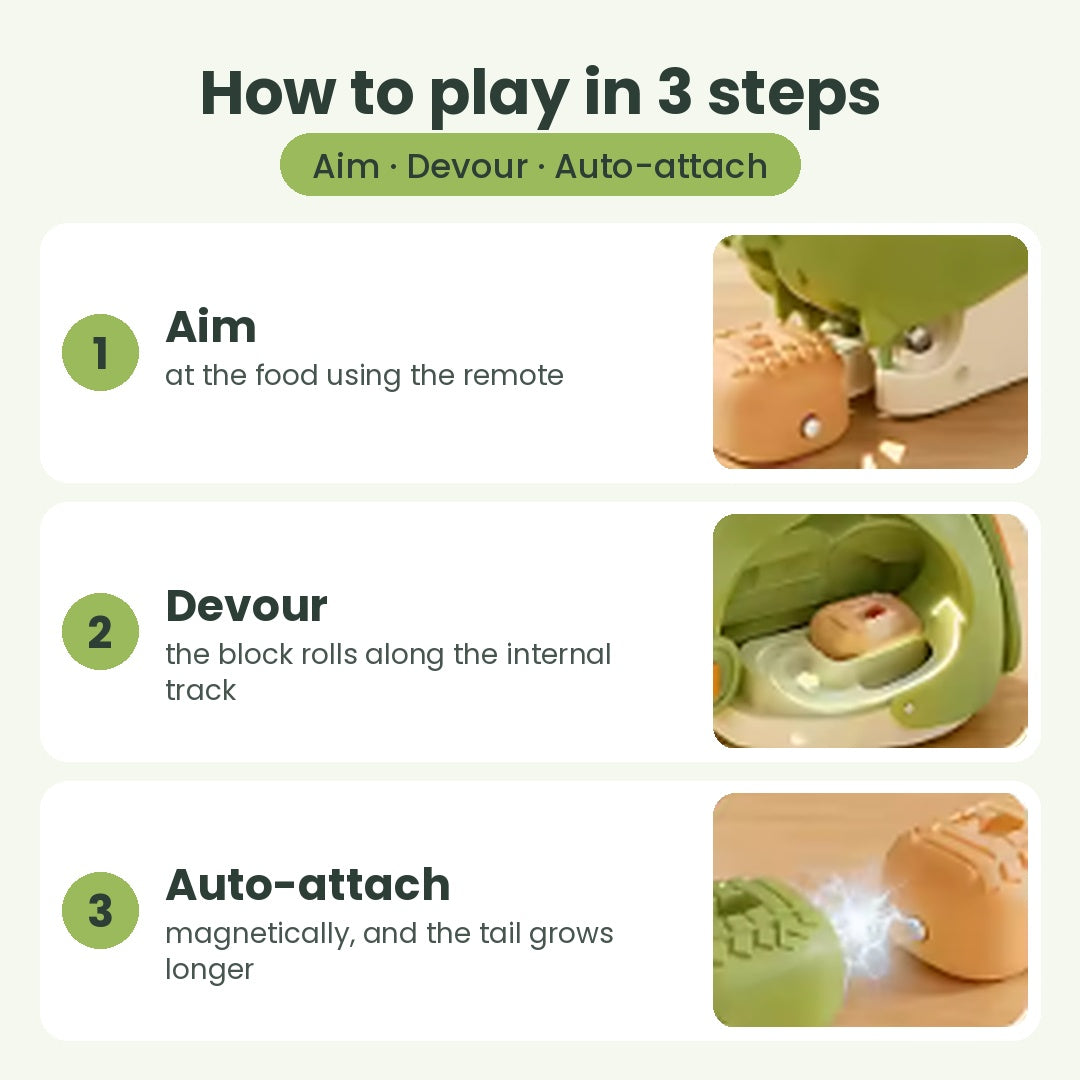 How to play in 3 steps

Aim · Devour · Auto-attach

1

Aim

at the food using the remote

2

Devour

the block rolls along the internal track

3

Auto-attach

magnetically, and the tail grows longer